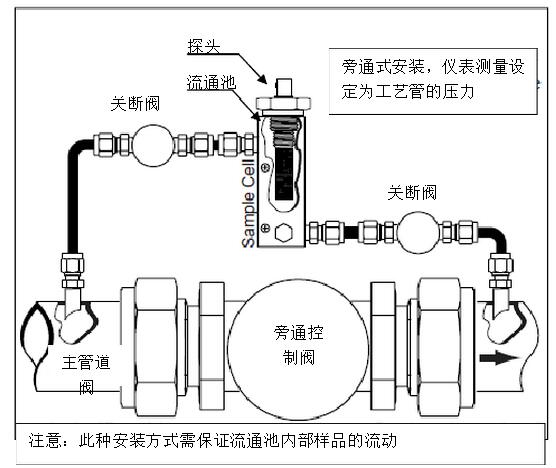 探头

流通池

旁通式安装，仪表测量设定为工艺管的压力

关断阀

Sample Cell

关断阀

主管道阀

旁通控制阀

注意：此种安装方式需保证流通池内部样品的流动